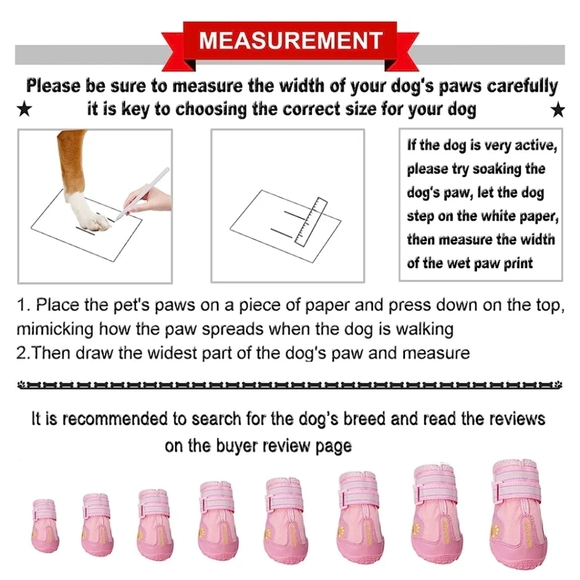 MEASUREMENT

Please be sure to measure the width of your dog's paws carefully
★ it is key to choosing the correct size for your dog ★

If the dog is very active, please try soaking the dog's paw, let the dog step on the white paper, then measure the width of the wet paw print

1. Place the pet's paws on a piece of paper and press down on the top, mimicking how the paw spreads when the dog is walking
2.Then draw the widest part of the dog's paw and measure

It is recommended to search for the dog's breed and read the reviews on the buyer review page